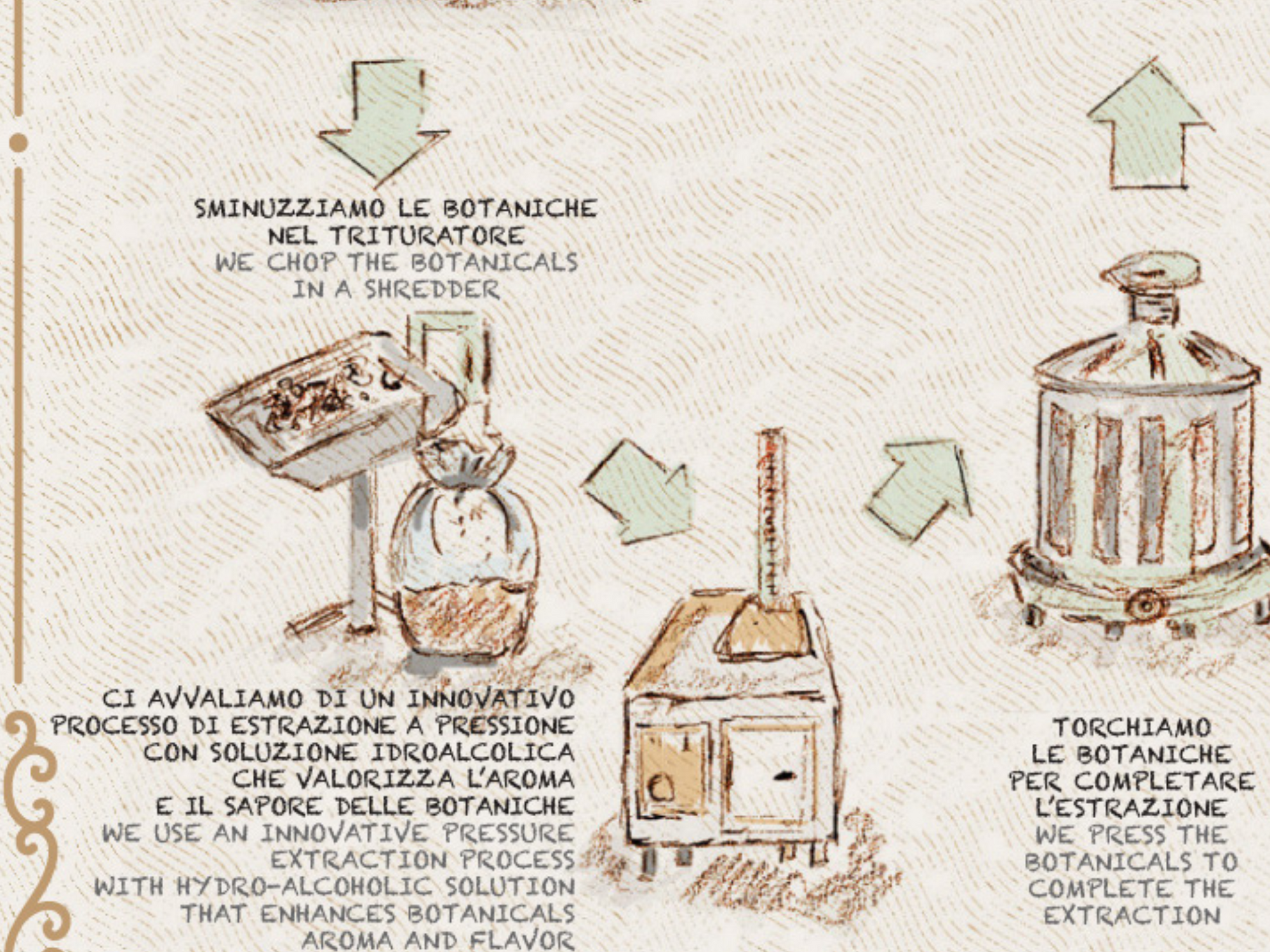 SMINUZZIAMO LE BOTANICHE NEL TRITURATORE
WE CHOP THE BOTANICALS IN A SHREDDER

CI AVVALIAMO DI UN INNOVATIVO PROCESSO DI ESTRAZIONE A PRESSIONE CON SOLUZIONE IDROALCOLICA CHE VALORIZZA L'AROMA E IL SAPORE DELLE BOTANICHE
WE USE AN INNOVATIVE PRESSURE EXTRACTION PROCESS WITH HYDRO-ALCOHOLIC SOLUTION THAT ENHANCES BOTANICALS AROMA AND FLAVOR

TORCHIAMO LE BOTANICHE PER COMPLETARE L'ESTRAZIONE
WE PRESS THE BOTANICALS TO COMPLETE THE EXTRACTION